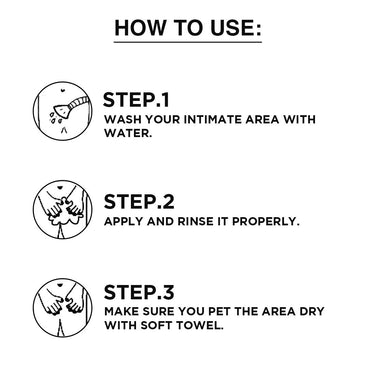 HOW TO USE:

STEP.1
WASH YOUR INTIMATE AREA WITH WATER.

STEP.2
APPLY AND RINSE IT PROPERLY.

STEP.3
MAKE SURE YOU PET THE AREA DRY WITH SOFT TOWEL.